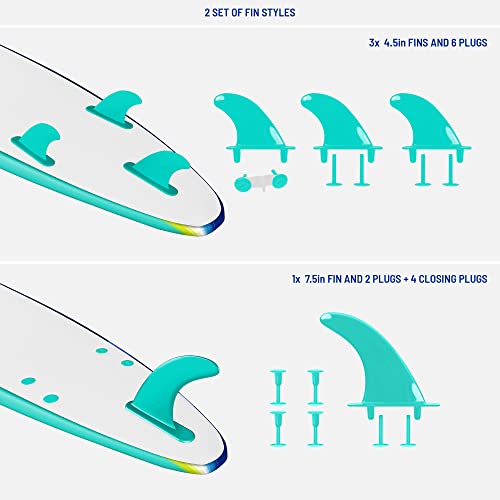 2 SET OF FIN STYLES

3x 4.5in FINS AND 6 PLUGS

1x 7.5in FIN AND 2 PLUGS + 4 CLOSING PLUGS