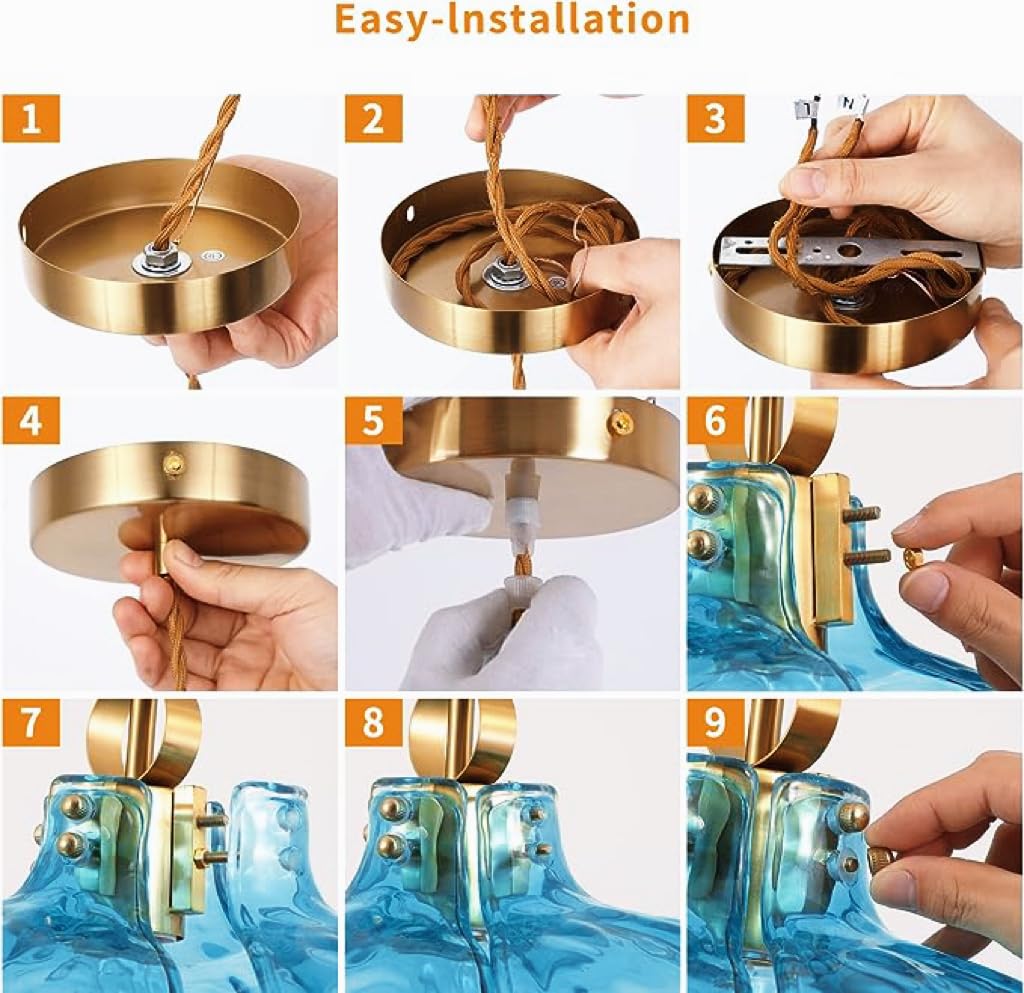 Easy-Installation

1

2

3

L N

4

5

6

7

8

9