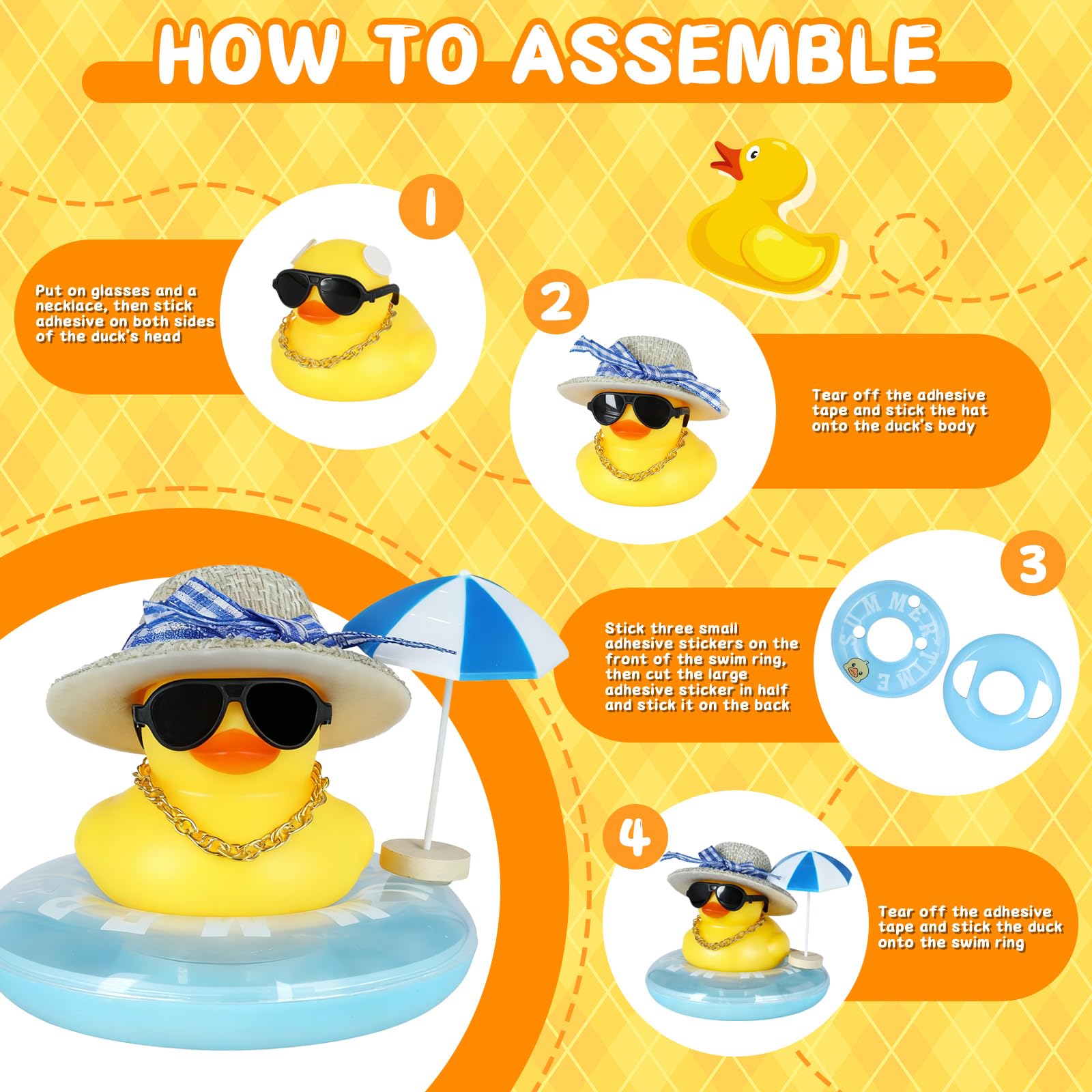 HOW TO ASSEMBLE

1

Put on glasses and a necklace, then stick adhesive on both sides of the duck's head

2

Tear off the adhesive tape and stick the hat onto the duck's body

3

Stick three small adhesive stickers on the front of the swim ring, then cut the large adhesive sticker in half and stick it on the back

SUMMER TIME

4

Tear off the adhesive tape and stick the duck onto the swim ring