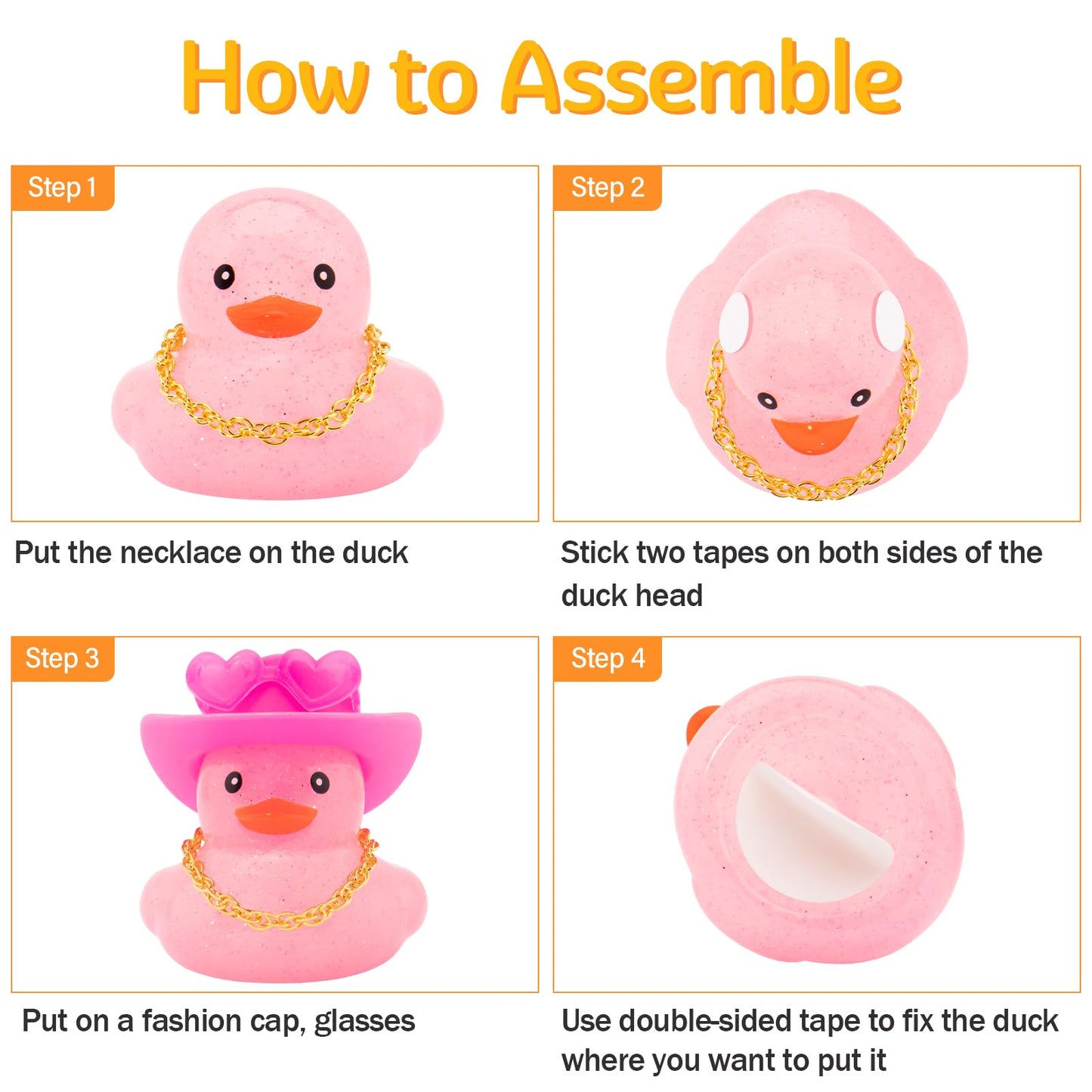 How to Assemble

Step 1

Put the necklace on the duck

Step 2

Stick two tapes on both sides of the duck head

Step 3

Put on a fashion cap, glasses

Step 4

Use double-sided tape to fix the duck where you want to put it