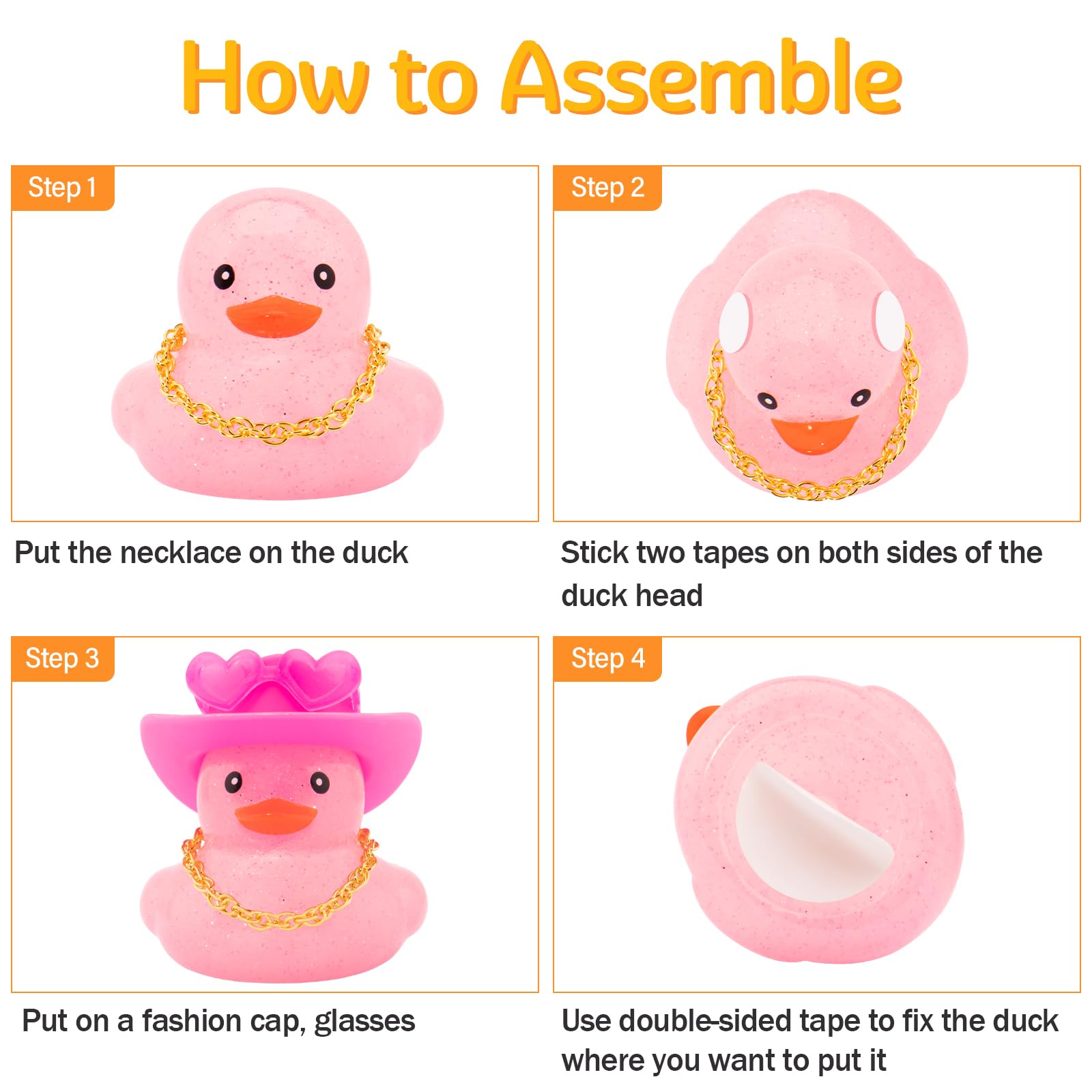 How to Assemble

Step 1

Put the necklace on the duck

Step 2

Stick two tapes on both sides of the duck head

Step 3

Put on a fashion cap, glasses

Step 4

Use double-sided tape to fix the duck where you want to put it