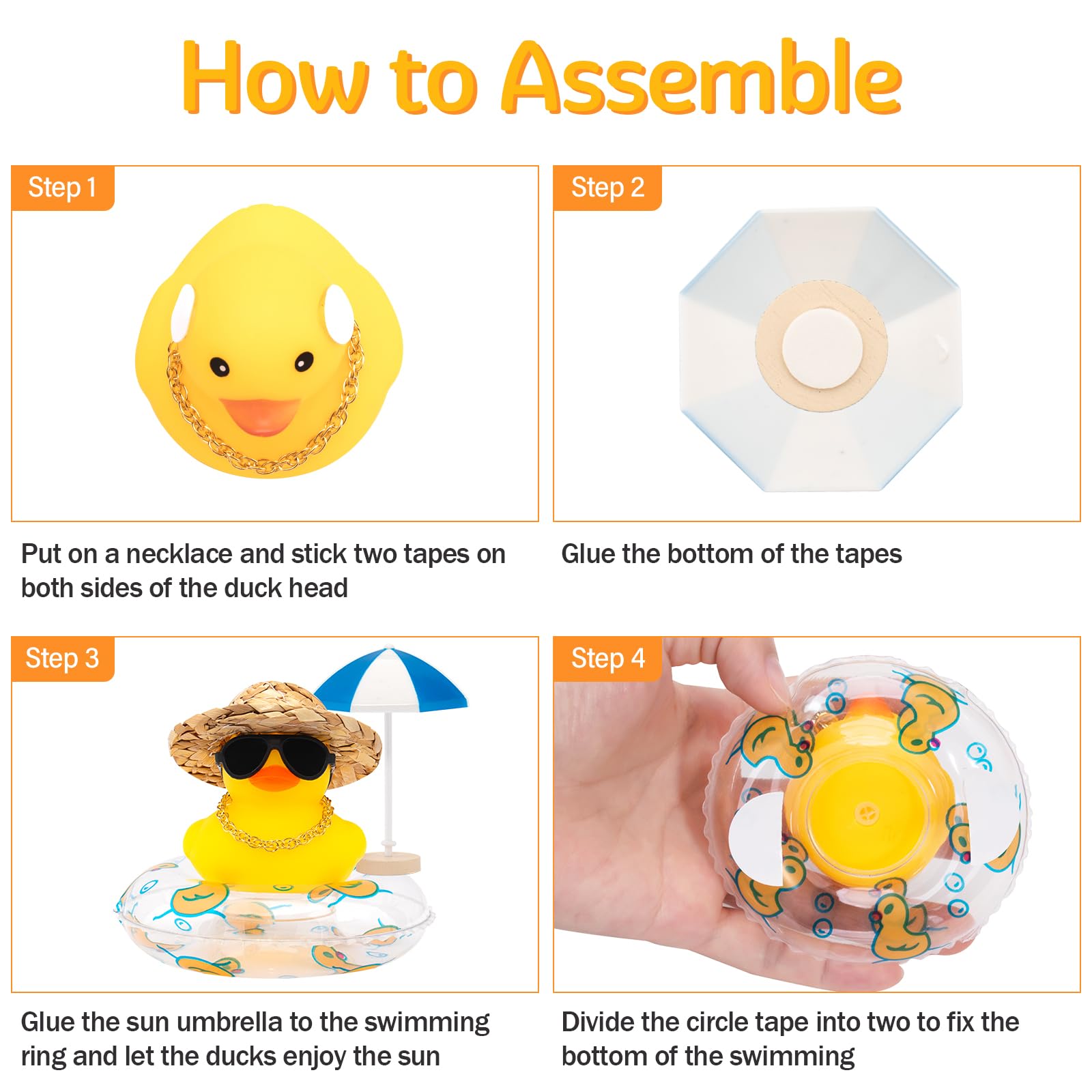 How to Assemble

Step 1

Put on a necklace and stick two tapes on both sides of the duck head

Step 2

Glue the bottom of the tapes

Step 3

Glue the sun umbrella to the swimming ring and let the ducks enjoy the sun

Step 4

Divide the circle tape into two to fix the bottom of the swimming