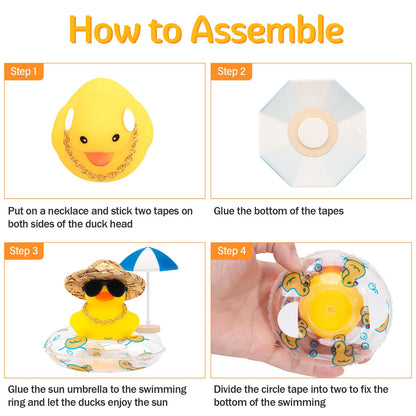 How to Assemble

Step 1

Put on a necklace and stick two tapes on both sides of the duck head

Step 2

Glue the bottom of the tapes

Step 3

Glue the sun umbrella to the swimming ring and let the ducks enjoy the sun

Step 4

Divide the circle tape into two to fix the bottom of the swimming