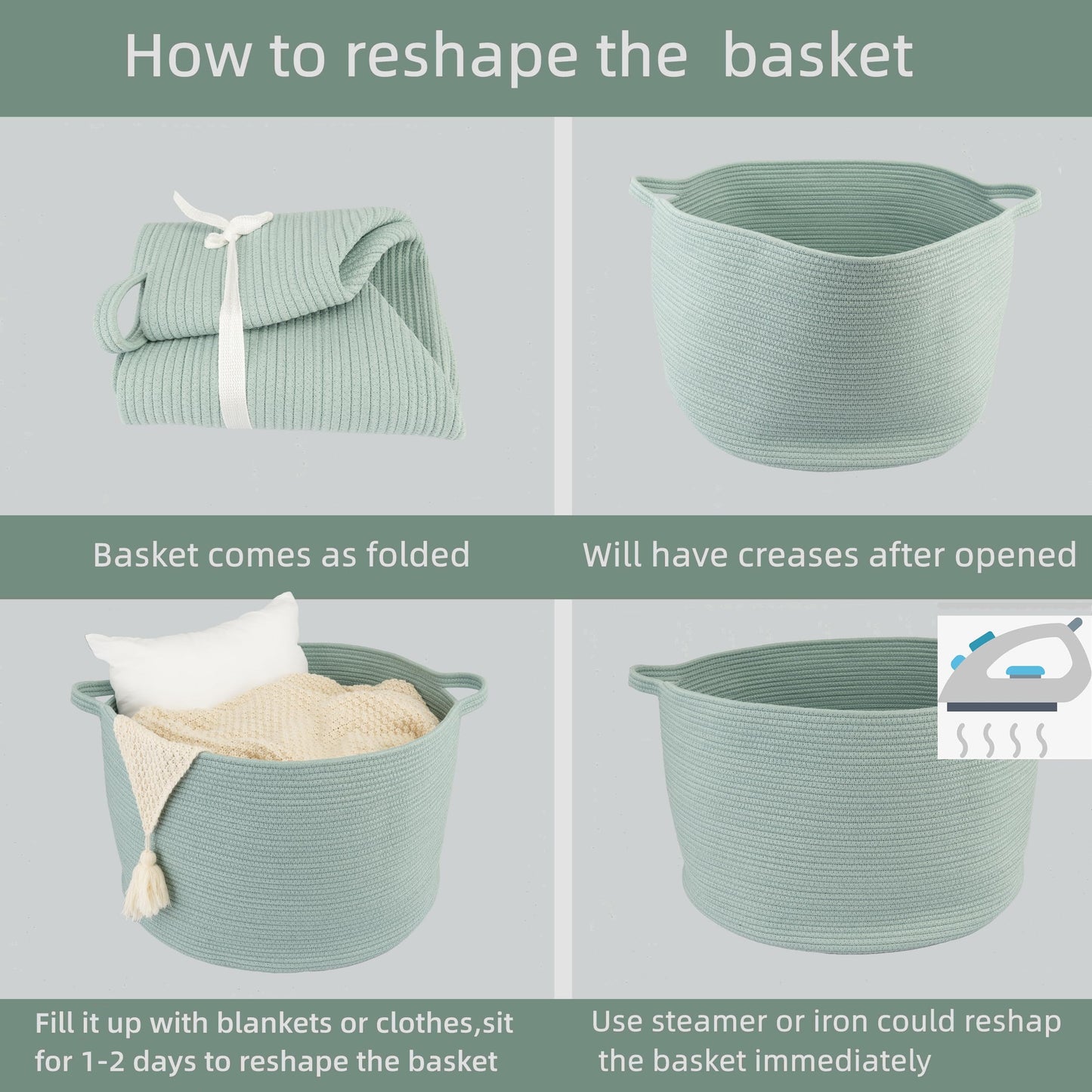 How to reshape the basket

Basket comes as folded

Will have creases after opened

Fill it up with blankets or clothes,sit for 1-2 days to reshape the basket

Use steamer or iron could reshap the basket immediately