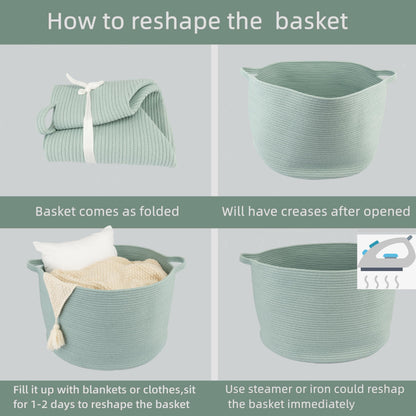 How to reshape the basket

Basket comes as folded

Will have creases after opened

Fill it up with blankets or clothes,sit for 1-2 days to reshape the basket

Use steamer or iron could reshap the basket immediately